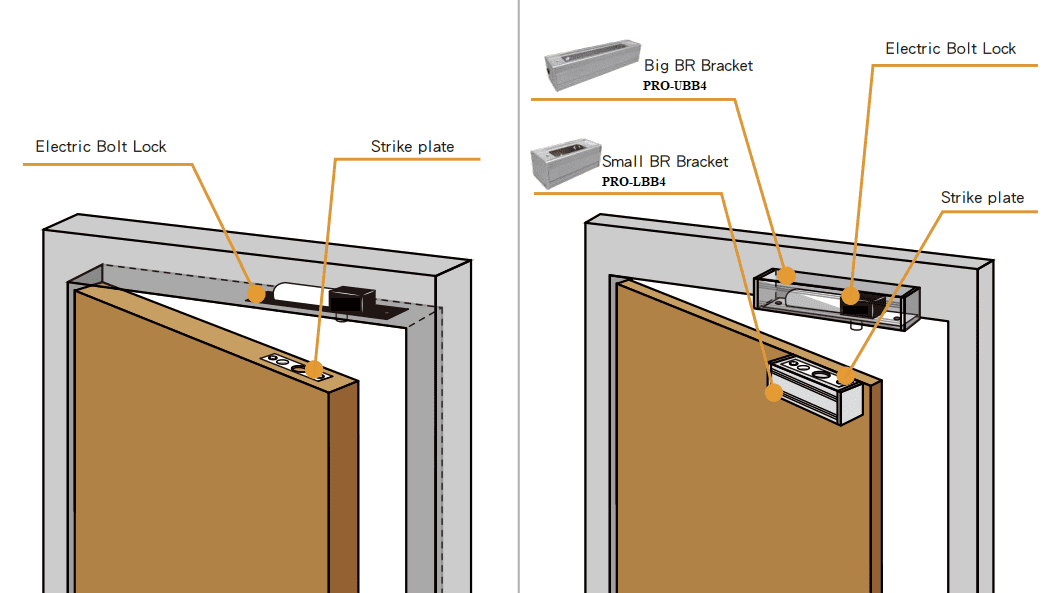 Electric Bolt Lock

Strike plate

Big BR Bracket
PRO-UBB4

Electric Bolt Lock

Small BR Bracket
PRO-LBB4

Strike plate